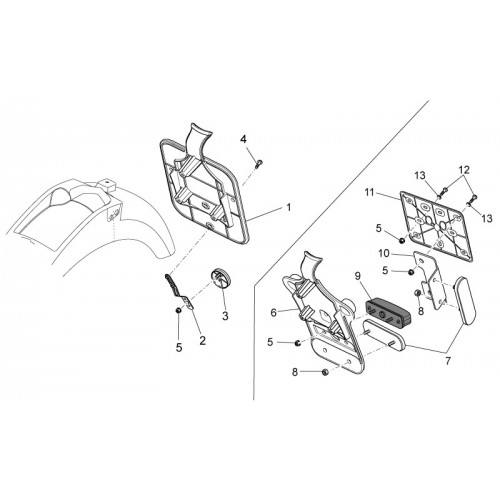 4
1
3
5
2
13
12
11
13
5
10
5
9
8
6
5
7
8